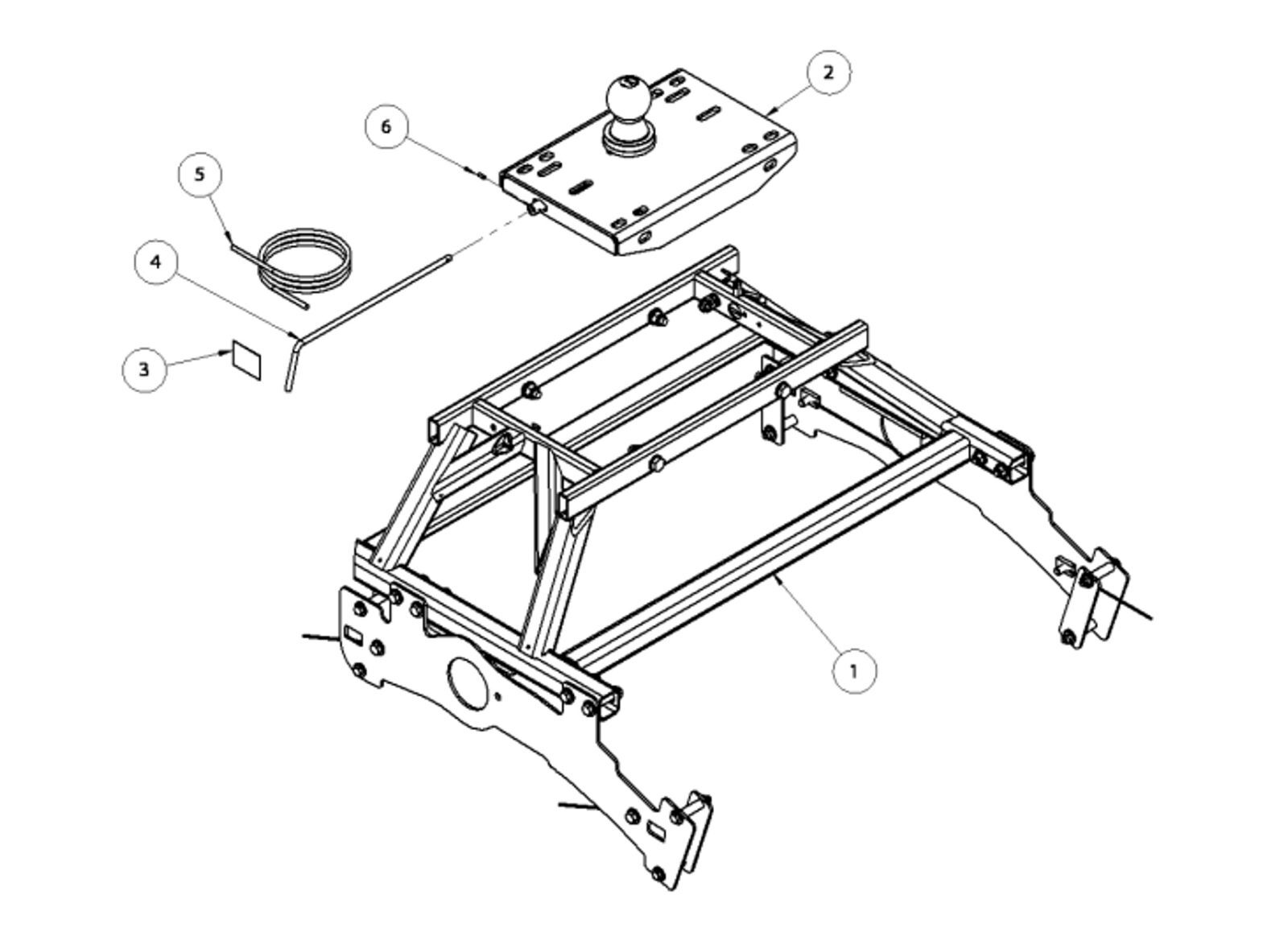 2
6
5
4
3
1