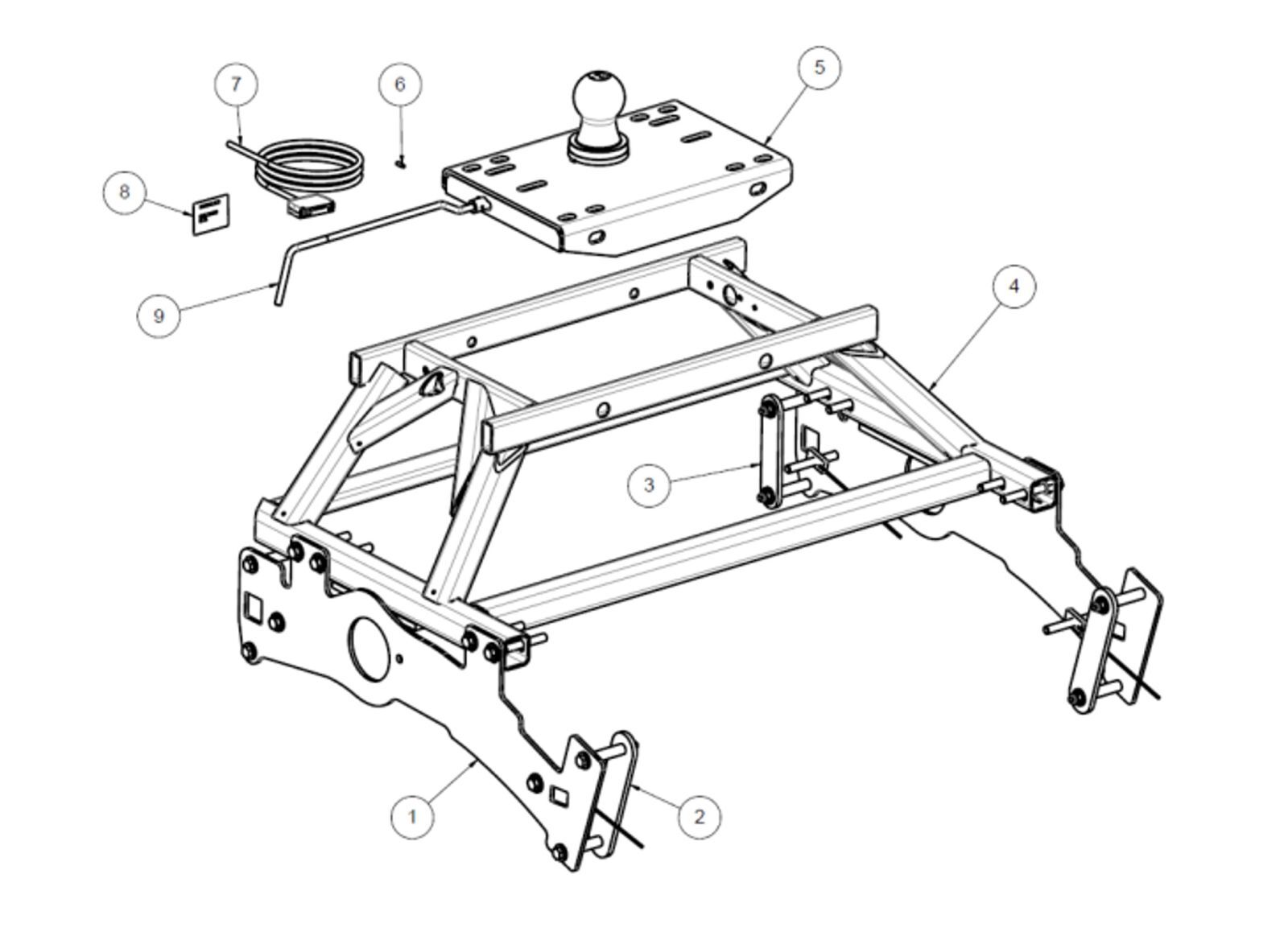 7
6
5
8
9
4
3
1
2